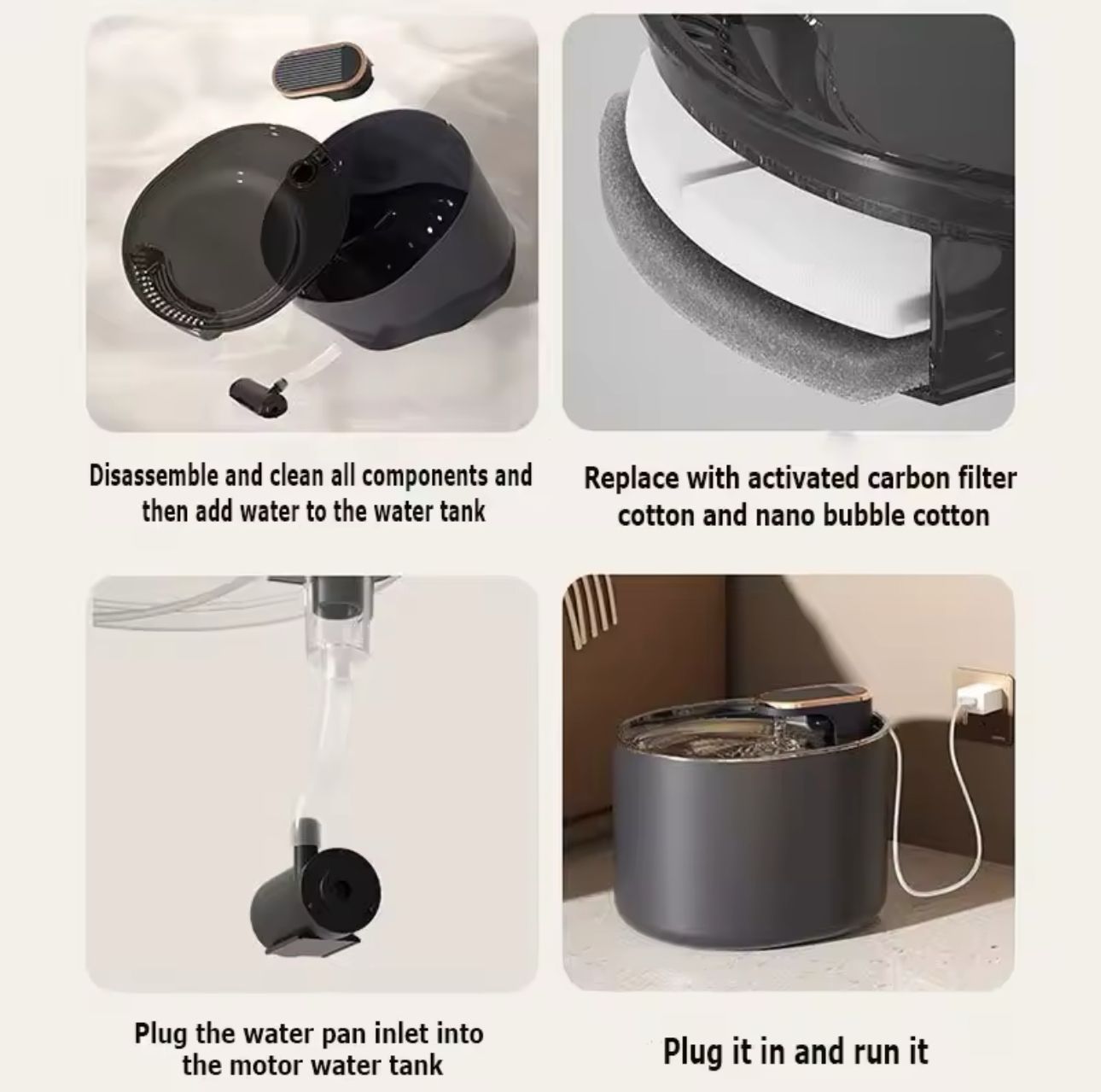 Disassemble and clean all components and then add water to the water tank

Replace with activated carbon filter cotton and nano bubble cotton

Plug the water pan inlet into the motor water tank

Plug it in and run it